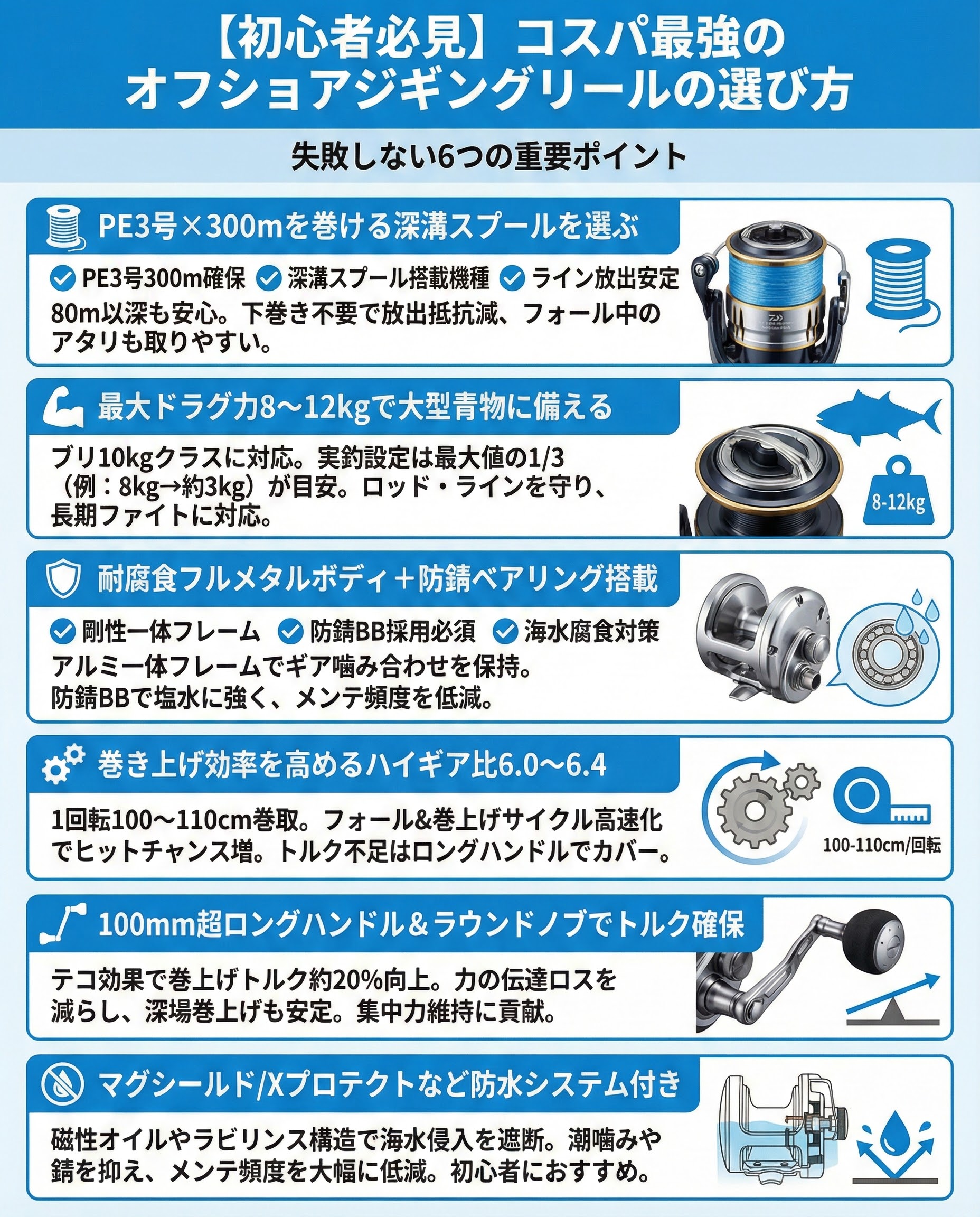 【初心者必見】コスパ最強のオフショアジギングリールの選び方

失敗しない6つの重要ポイント

PE3号×300mを巻ける深溝スプールを選ぶ

PE3号300m確保 深溝スプール搭載機種 ライン放出安定
80m以深も安心。下巻き不要で放出抵抗減、フォール中のアタリも取りやすい。

最大ドラグ力8〜12kgで大型青物に備える

ブリ10kgクラスに対応。実釣設定は最大値の1/3（例：8kg→約3kg）が目安。ロッド・ラインを守り、長期ファイトに対応。

8-12kg

耐腐食フルメタルボディ＋防錆ベアリング搭載

剛性一体フレーム 防錆BB採用必須 海水腐食対策
アルミ一体フレームでギア噛み合わせを保持。防錆BBで塩水に強く、メンテ頻度を低減。

巻き上げ効率を高めるハイギア比6.0〜6.4

1回転100〜110cm巻取。フォール&巻上げサイクル高速化でヒットチャンス増。トルク不足はロングハンドルでカバー。

100-110cm/回転

100mm超ロングハンドル&ラウンドノブでトルク確保

テコ効果で巻上げトルク約20%向上。力の伝達ロスを減らし、深場巻上げも安定。集中力維持に貢献。

マグシールド/Xプロテクトなど防水システム付き

磁性オイルやラビリンス構造で海水侵入を遮断。潮噛みや錆を抑え、メンテ頻度を大幅に低減。初心者におすすめ。