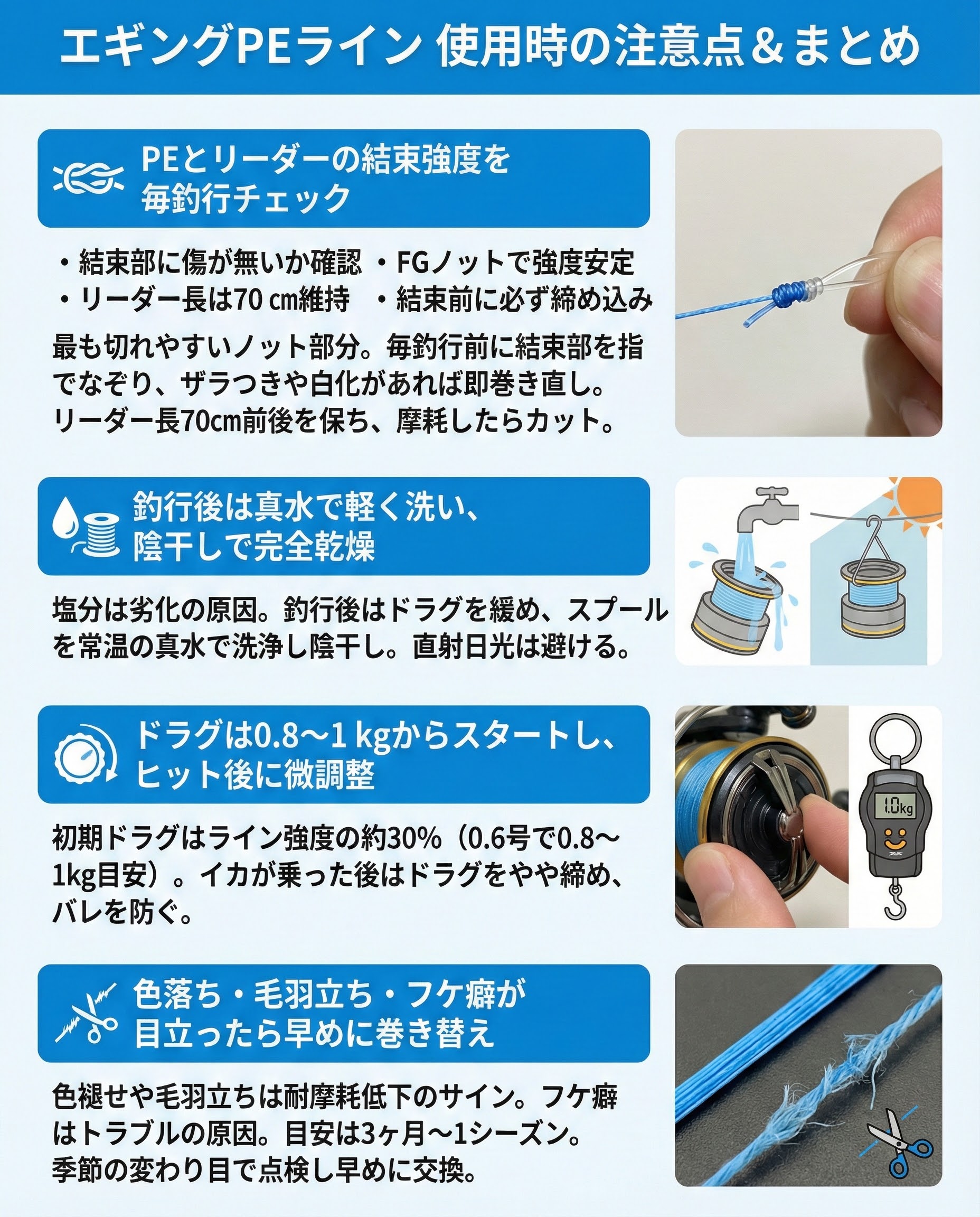 エギングPEライン 使用時の注意点＆まとめ

PEとリーダーの結束強度を毎釣行チェック

・結束部に傷が無いか確認 ・FGノットで強度安定
・リーダー長は70 ㎝維持 ・結束前に必ず締め込み

最も切れやすいノット部分。毎釣行前に結束部を指でなぞり、ザラつきや白化があれば即巻き直し。リーダー長70cm前後を保ち、摩耗したらカット。

釣行後は真水で軽く洗い、陰干しで完全乾燥

塩分は劣化の原因。釣行後はドラグを緩め、スプールを常温の真水で洗浄し陰干し。直射日光は避ける。

ドラグは0.8〜1 kgからスタートし、ヒット後に微調整

初期ドラグはライン強度の約30%（0.6号で0.8〜1kg目安）。イカが乗った後はドラグをやや締め、バレを防ぐ。

1.0kg

色落ち・毛羽立ち・フケ癖が目立ったら早めに巻き替え

色褪せや毛羽立ちは耐摩耗低下のサイン。フケ癖はトラブルの原因。目安は3ヶ月〜1シーズン。季節の変わり目で点検し早めに交換。