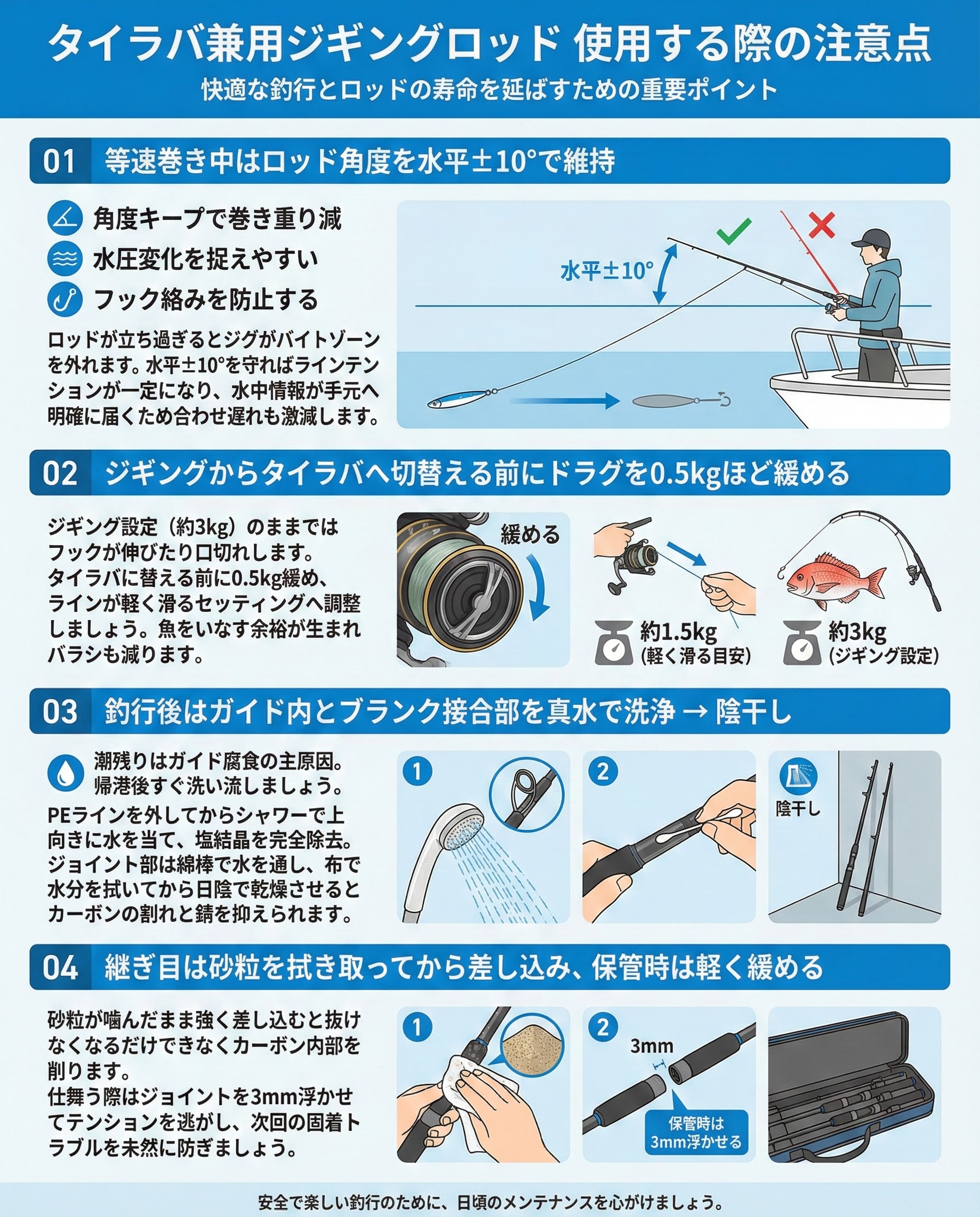 タイラバ兼用ジギングロッド 使用する際の注意点
快適な釣行とロッドの寿命を延ばすための重要ポイント

01 等速巻き中はロッド角度を水平±10°で維持

角度キープで巻き重り減
水圧変化を捉えやすい
フック絡みを防止する

ロッドが立ち過ぎるとジグがバイトゾーンを外れます。水平±10°を守ればラインテンションが一定になり、水中情報が手元へ明確に届くため合わせ遅れも激減します。

水平±10°

02 ジギングからタイラバへ切替える前にドラグを0.5kgほど緩める

ジギング設定（約3kg）のままではフックが伸びたり口切れします。タイラバに替える前に0.5kg緩め、ラインが軽く滑るセッティングへ調整しましょう。魚をいなす余裕が生まれバラシも減ります。

緩める

約1.5kg (軽く滑る目安)

約3kg (ジギング設定)

03 釣行後はガイド内とブランク接合部を真水で洗浄 → 陰干し

潮残りはガイド腐食の主原因。帰港後すぐ洗い流しましょう。

PEラインを外してからシャワーで上向きに水を当て、塩結晶を完全除去。ジョイント部は綿棒で水を通し、布で水分を拭いてから日陰で乾燥させるとカーボンの割れと錆を抑えられます。

1

2

陰干し

04 継ぎ目は砂粒を拭き取ってから差し込み、保管時は軽く緩める

砂粒が噛んだまま強く差し込むと抜けなくなるだけできなくカーボン内部を削ります。
仕舞う際はジョイントを3mm浮かせてテンションを逃がし、次回の固着トラブルを未然に防ぎましょう。

1

2

3mm

保管時は 3mm浮かせる

安全で楽しい釣行のために、日頃のメンテナンスを心がけましょう。