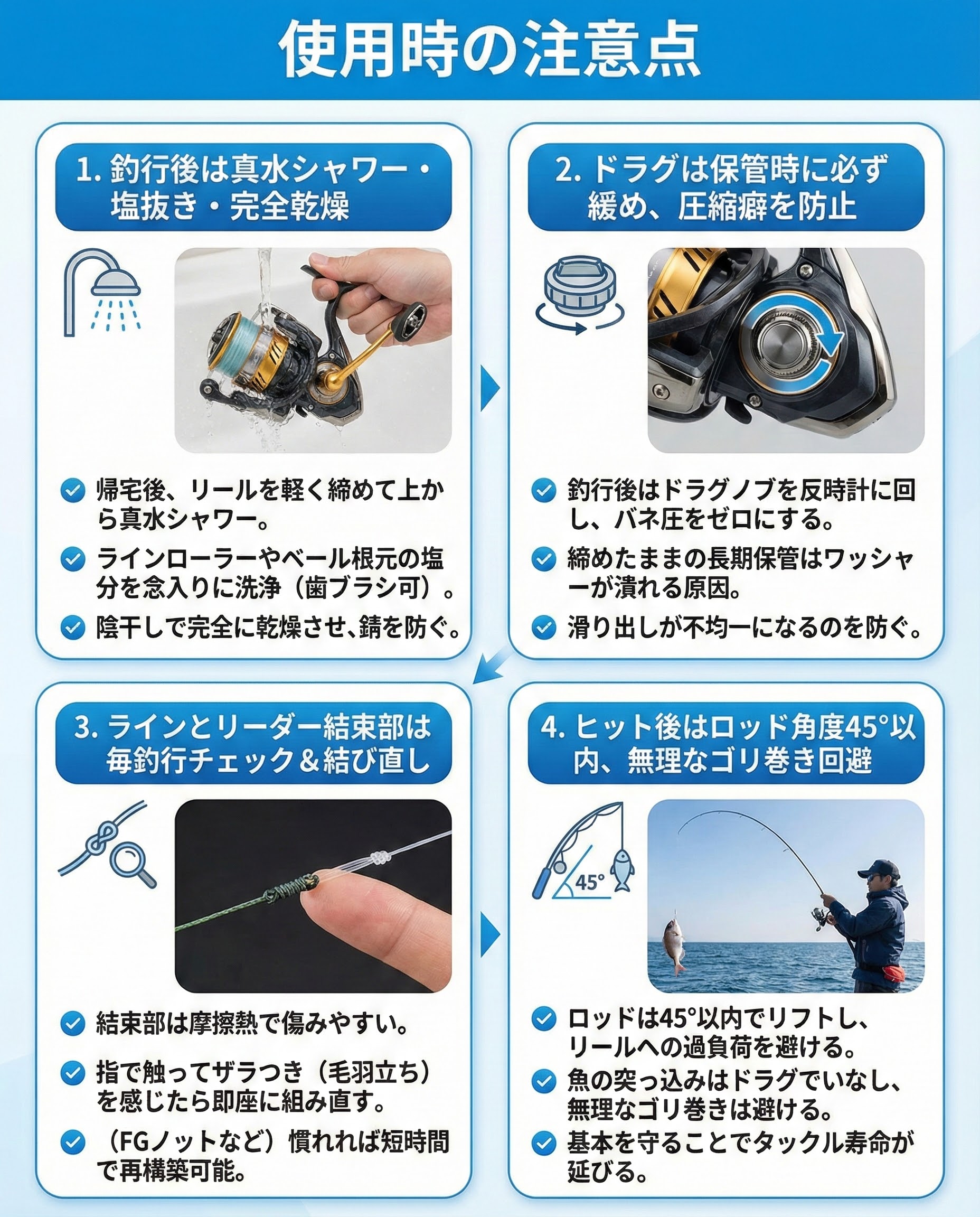 使用時の注意点

1. 釣行後は真水シャワー・塩抜き・完全乾燥

帰宅後、リールを軽く締めて上から真水シャワー。

ラインローラーやベール根元の塩分を念入りに洗浄（歯ブラシ可）。

陰干しで完全に乾燥させ、錆を防ぐ。

2. ドラグは保管時に必ず緩め、圧縮癖を防止

釣行後はドラグノブを反時計に回し、バネ圧をゼロにする。

締めたままの長期保管はワッシャーが潰れる原因。

滑り出しが不均一になるのを防ぐ。

3. ラインとリーダー結束部は毎釣行チェック＆結び直し

結束部は摩擦熱で傷みやすい。

指で触ってザラつき（毛羽立ち）を感じたら即座に組み直す。

（FGノットなど）慣れれば短時間で再構築可能。

4. ヒット後はロッド角度45°以内、無理なゴリ巻き回避

45°

ロッドは45°以内でリフトし、リールへの過負荷を避ける。

魚の突っ込みはドラグでいなし、無理なゴリ巻きは避ける。

基本を守ることでタックル寿命が延びる。