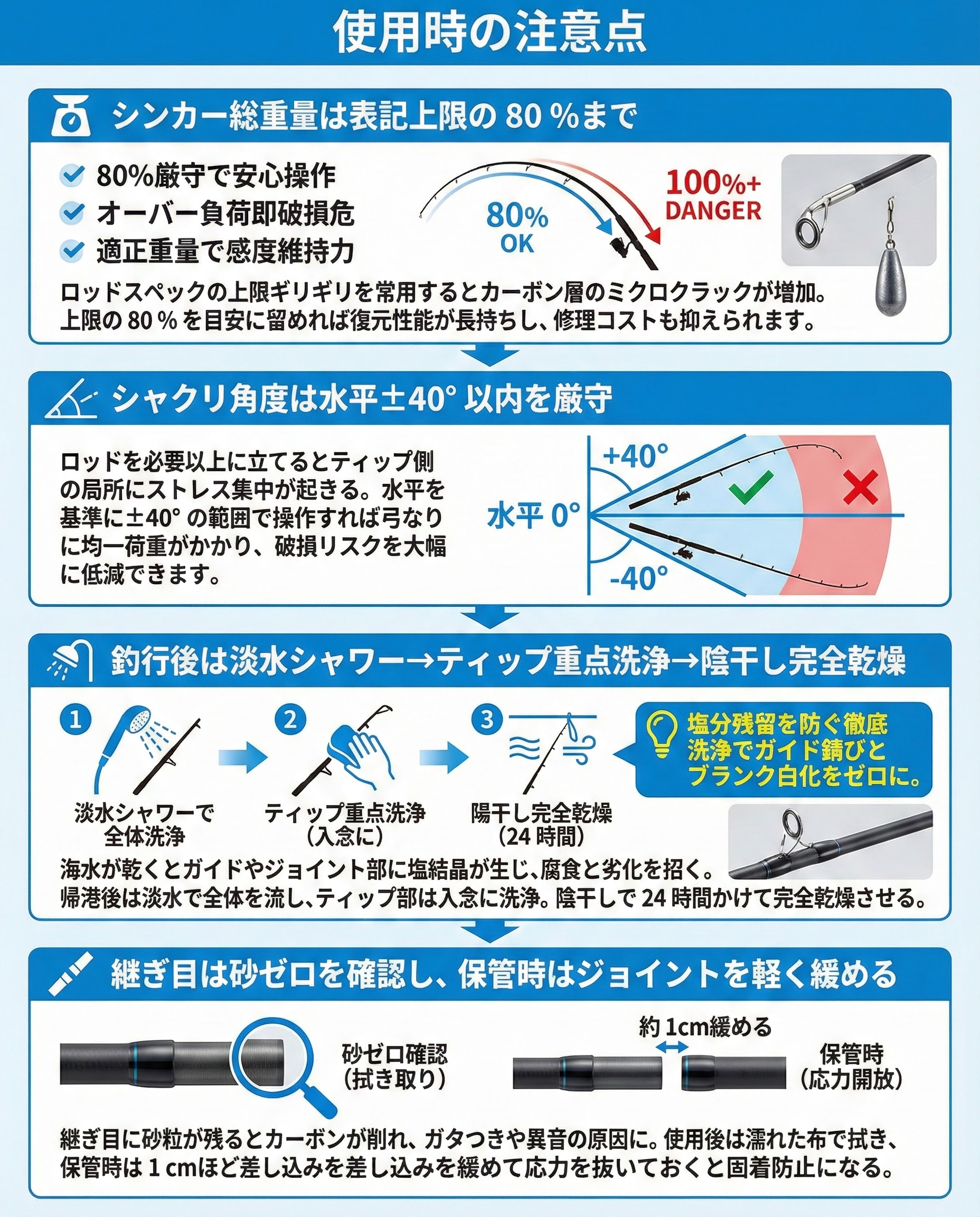 使用時の注意点

シンカー総重量は表記上限の 80 %まで

80%厳守で安心操作
オーバー負荷即破損危
適正重量で感度維持力

80%
OK

100%+
DANGER

ロッドスペックの上限ギリギリを常用するとカーボン層のミクロクラックが増加。上限の 80 % を目安に留めれば復元性能が長持ちし、修理コストも抑えられます。

シャクリ角度は水平±40° 以内を厳守

ロッドを必要以上に立てるとティップ側の局所にストレス集中が起きる。水平を基準に±40° の範囲で操作すれば弓なりに均一荷重がかかり、破損リスクを大幅に低減できます。

+40°
水平 0°
-40°

釣行後は淡水シャワー→ティップ重点洗浄→陰干し完全乾燥

1
淡水シャワーで全体洗浄

2
ティップ重点洗浄（入念に）

3
陽干し完全乾燥（24 時間）

塩分残留を防ぐ徹底洗浄でガイド錆びとブランク白化をゼロに。

海水が乾くとガイドやジョイント部に塩結晶が生じ、腐食と劣化を招く。帰港後は淡水で全体を流し、ティップ部は入念に洗浄。陰干しで 24 時間かけて完全乾燥させる。

継ぎ目は砂ゼロを確認し、保管時はジョイントを軽く緩める

砂ゼロ確認（拭き取り）

約 1cm緩める

保管時（応力開放）

継ぎ目に砂粒が残るとカーボンが削れ、ガタつきや異音の原因に。使用後は濡れた布で拭き、保管時は 1 cmほど差し込みを差し込みを緩めて応力を抜いておくと固着防止になる。