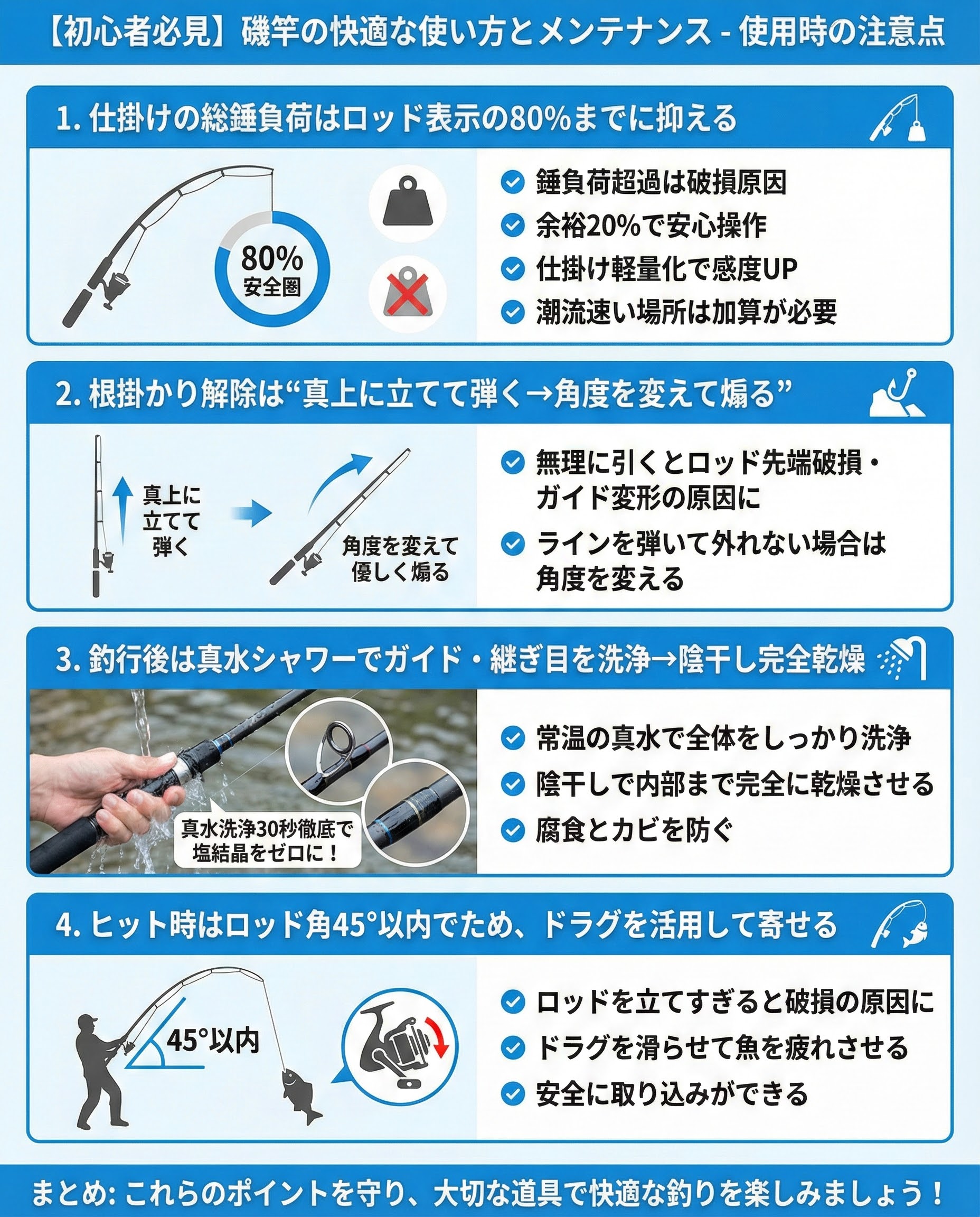 【初心者必見】磯竿の快適な使い方とメンテナンス - 使用時の注意点

1. 仕掛けの総錘負荷はロッド表示の80%までに抑える

80%
安全圏

錘負荷超過は破損原因
余裕20%で安心操作
仕掛け軽量化で感度UP
潮流速い場所は加算が必要

2. 根掛かり解除は“真上に立てて弾く→角度を変えて煽る”

真上に立てて弾く

角度を変えて優しく煽る

無理に引くとロッド先端破損・ガイド変形の原因に
ラインを弾いて外れない場合は角度を変える

3. 釣行後は真水シャワーでガイド・継ぎ目を洗浄→陰干し完全乾燥

真水洗浄30秒徹底で塩結晶をゼロに！

常温の真水で全体をしっかり洗浄
陰干しで内部まで完全に乾燥させる
腐食とカビを防ぐ

4. ヒット時はロッド角45°以内でため、ドラグを活用して寄せる

45°以内

ロッドを立てすぎると破損の原因に
ドラグを滑らせて魚を疲れさせる
安全に取り込みができる

まとめ: これらのポイントを守り、大切な道具で快適な釣りを楽しみましょう！