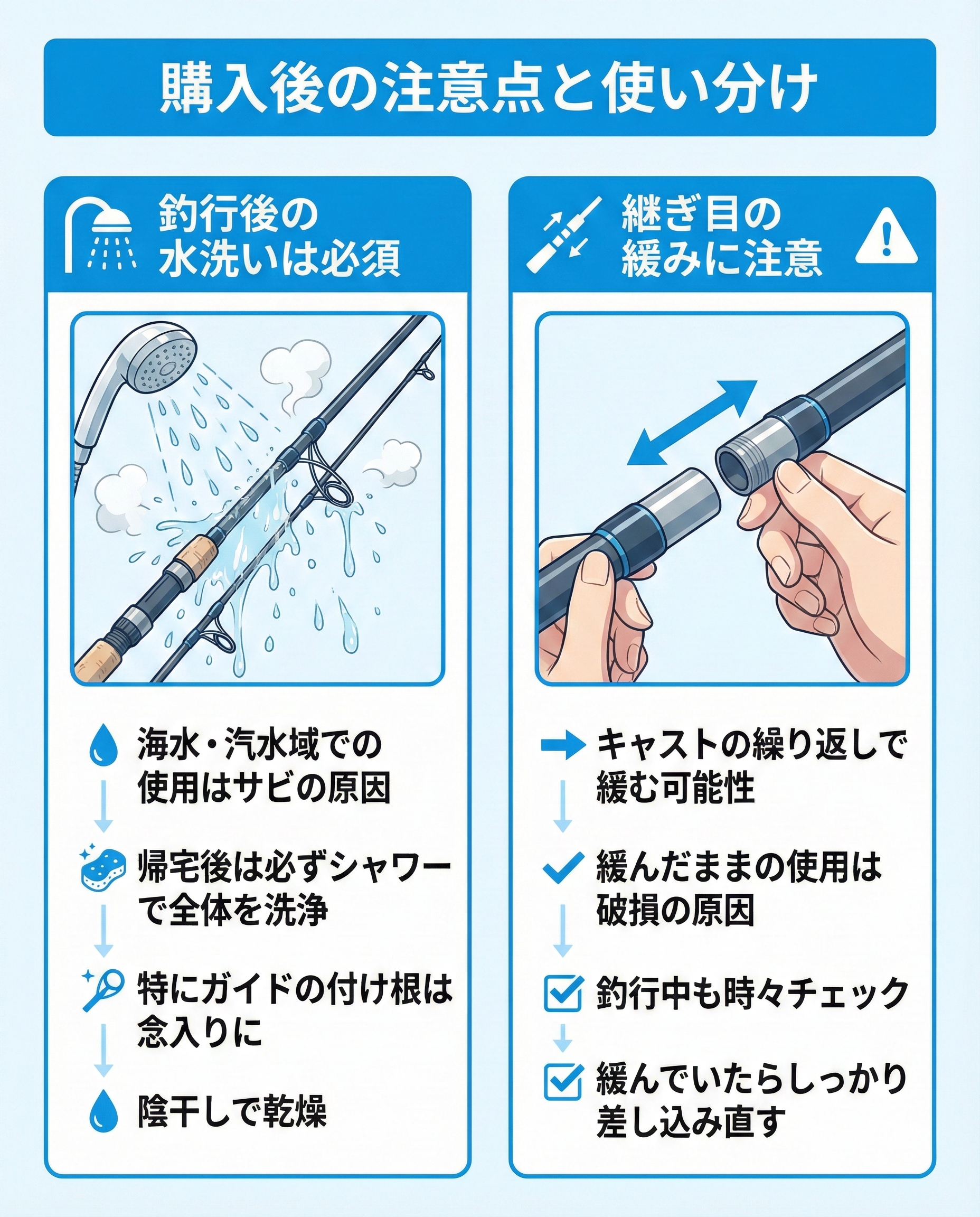 購入後の注意点と使い分け

釣行後の水洗いは必須

海水・汽水域での使用はサビの原因

帰宅後は必ずシャワーで全体を洗浄

特にガイドの付け根は念入りに

陰干しで乾燥

継ぎ目の緩みに注意

キャストの繰り返しで緩む可能性

緩んだままの使用は破損の原因

釣行中も時々チェック

緩んでいたらしっかり差し込み直す