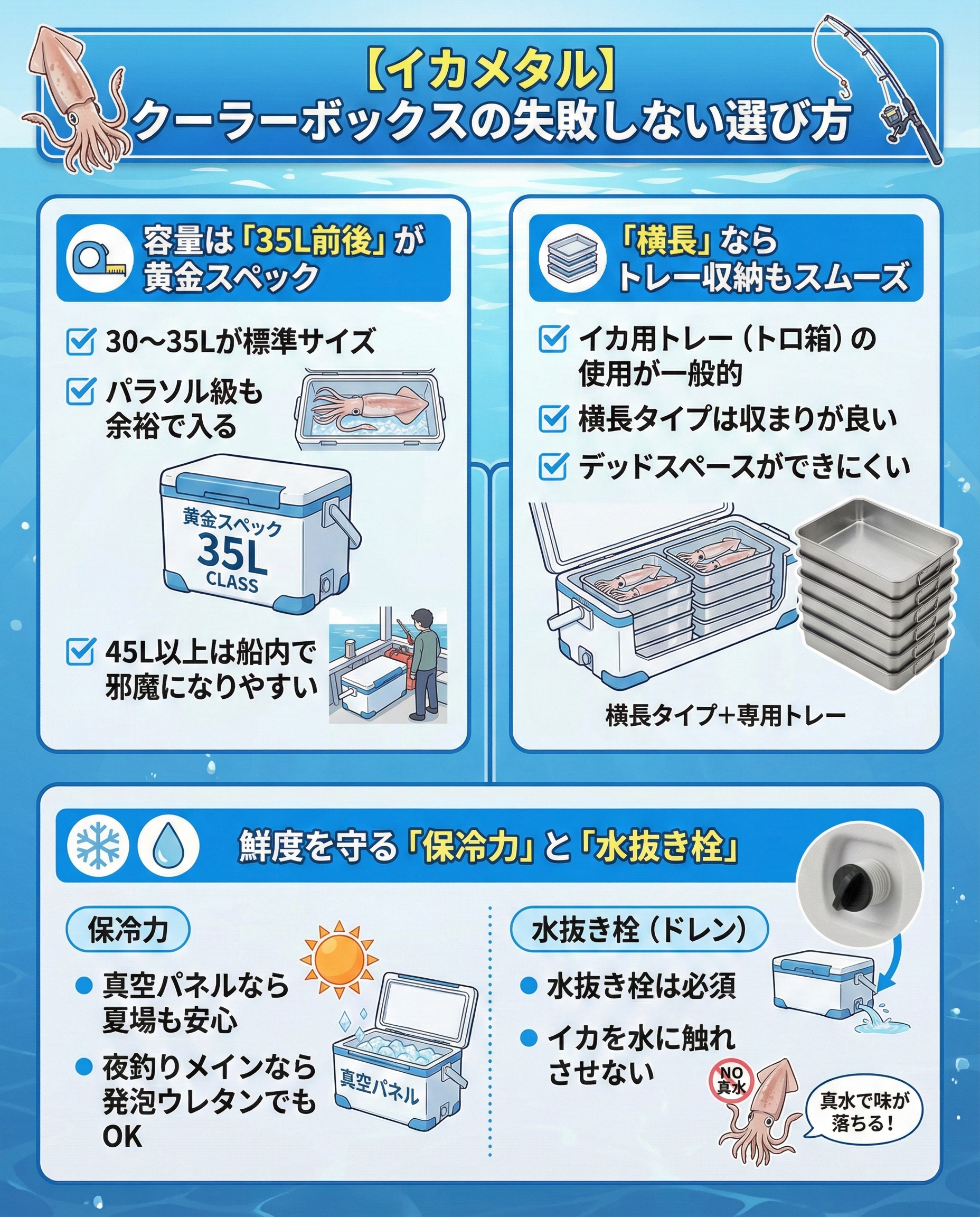 【イカメタル】
クーラーボックスの失敗しない選び方

容量は「35L前後」が黄金スペック

30〜35Lが標準サイズ

パラソル級も余裕で入る

黄金スペック
35L
CLASS

45L以上は船内で邪魔になりやすい

「横長」ならトレー収納もスムーズ

イカ用トレー（トロ箱）の使用が一般的

横長タイプは収まりが良い

デッドスペースができにくい

横長タイプ+専用トレー

鮮度を守る「保冷力」と「水抜き栓」

保冷力

真空パネルなら夏場も安心

夜釣りメインなら発泡ウレタンでもOK

真空パネル

水抜き栓（ドレン）

水抜き栓は必須

イカを水に触れさせない

NO
真水

真水で味が落ちる！